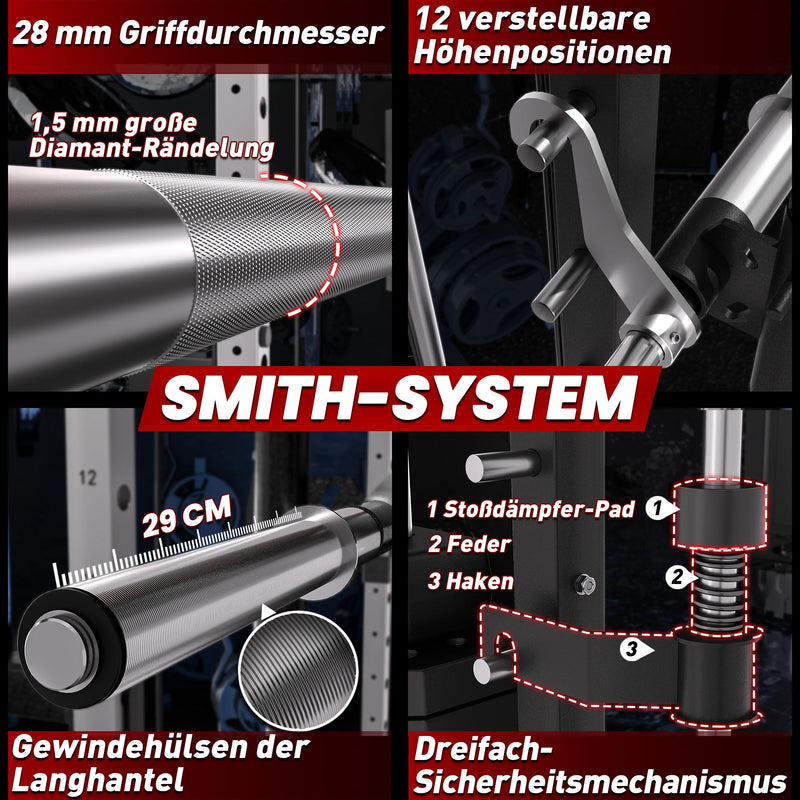 28 mm Griffdurchmesser

1,5 mm große Diamant-Rändelung

12 verstellbare Höhenpositionen

SMITH-SYSTEM

12

29 CM

Gewindehülsen der Langhantel

1 Stoßdämpfer-Pad

2 Feder

3 Haken

1

2

3

Dreifach-Sicherheitsmechanismus